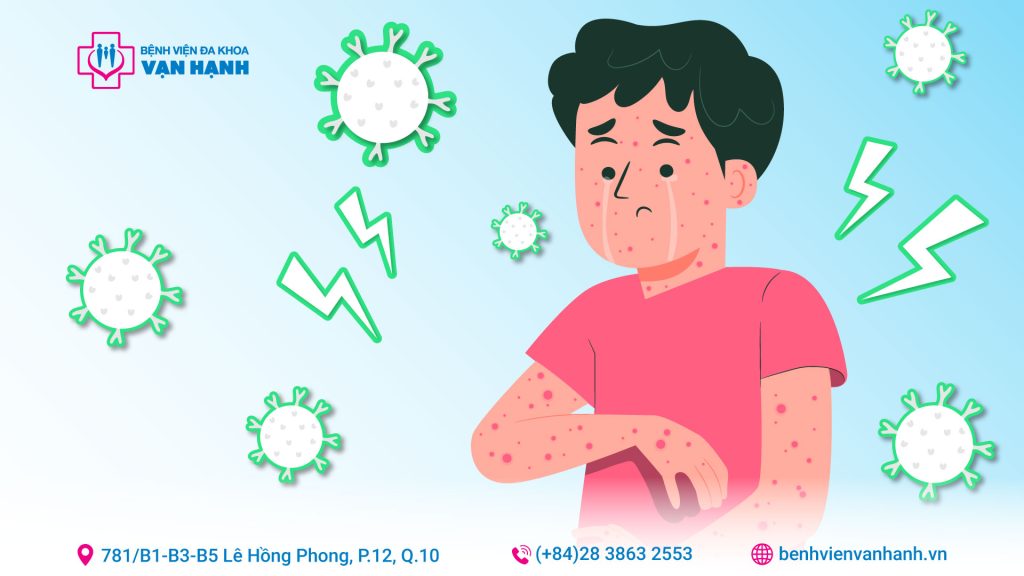 BỆNH VIỆN ĐA KHOA
VẠN HẠNH

781/B1-B3-B5 Lê Hồng Phong, P.12, Q.10

(+84)28 3863 2553

benhvienvanhanh.vn